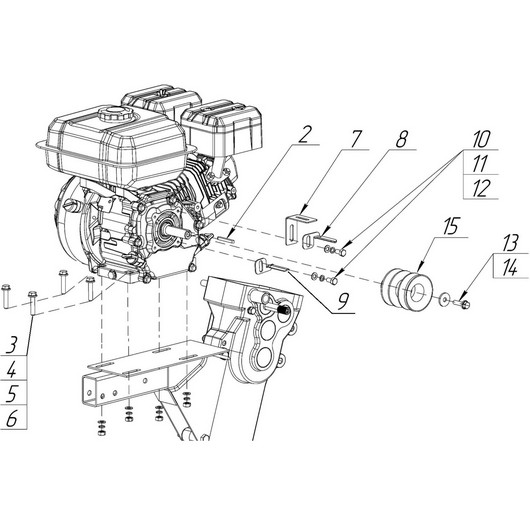 2
7
8
10
11
12
15
13
14
9
3
4
5
6